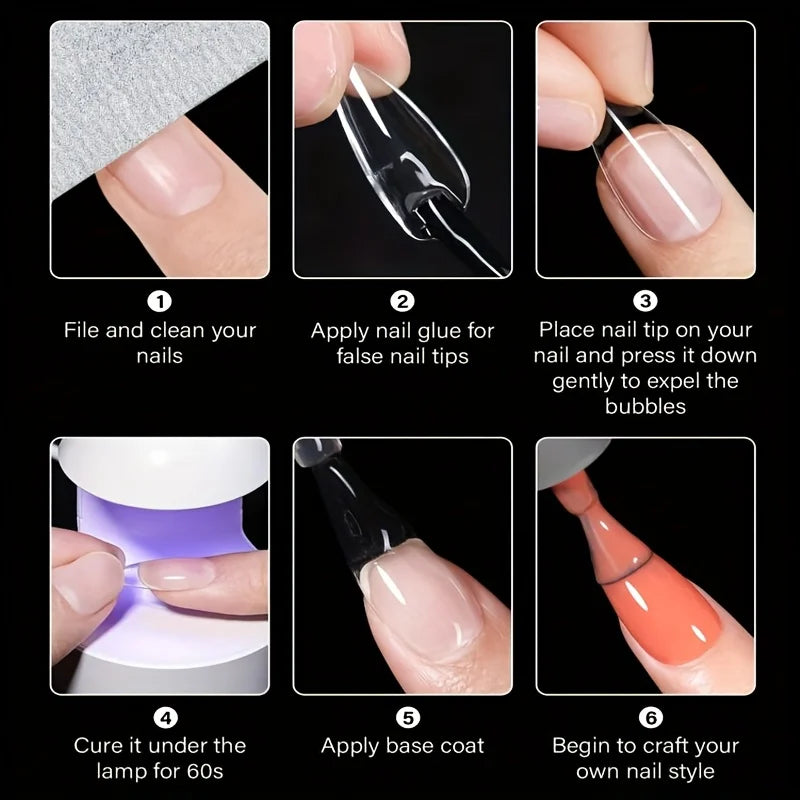 1
File and clean your nails

2
Apply nail glue for false nail tips

3
Place nail tip on your nail and press it down gently to expel the bubbles

4
Cure it under the lamp for 60s

5
Apply base coat

6
Begin to craft your own nail style