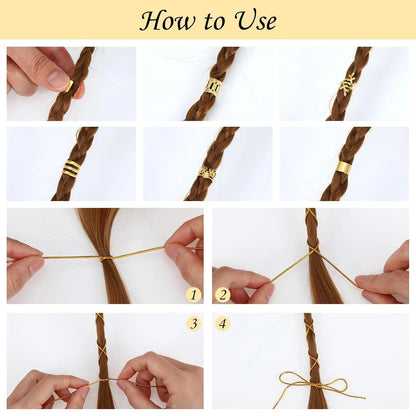 How to Use

1

2

3

4