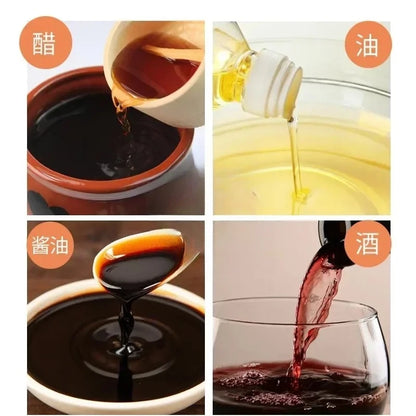 醋

油

酱油

酒